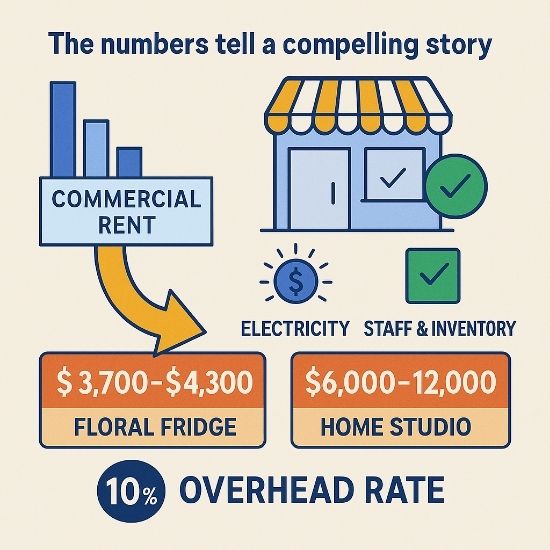 The numbers tell a compelling story

COMMERCIAL RENT

$

ELECTRICITY

STAFF & INVENTORY

$ 3,700–$4,300

FLORAL FRIDGE

$6,000–12,000

HOME STUDIO

10% OVERHEAD RATE