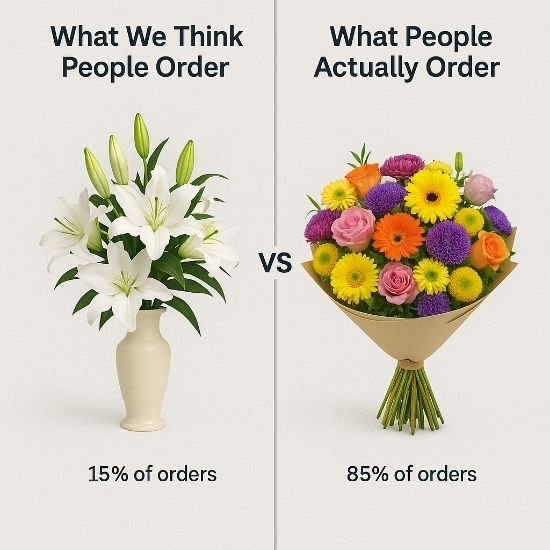 What We Think People Order

15% of orders

VS

What People Actually Order

85% of orders