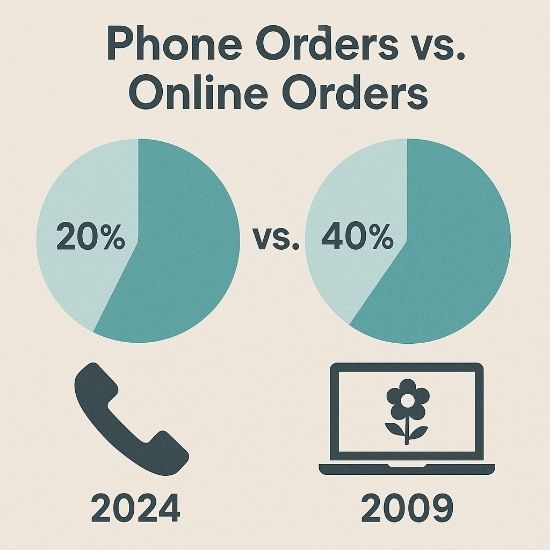 Phone Orders vs.
Online Orders

20%

vs.

40%

2024

2009