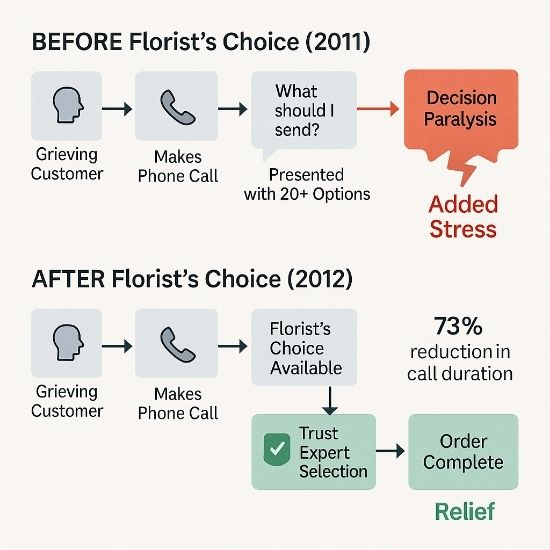 BEFORE Florist's Choice (2011)

Grieving Customer

Makes Phone Call

What should I send?

Presented with 20+ Options

Decision Paralysis

Added Stress

AFTER Florist's Choice (2012)

Grieving Customer

Makes Phone Call

Florist's Choice Available

73%
reduction in call duration

Trust Expert Selection

Order Complete

Relief