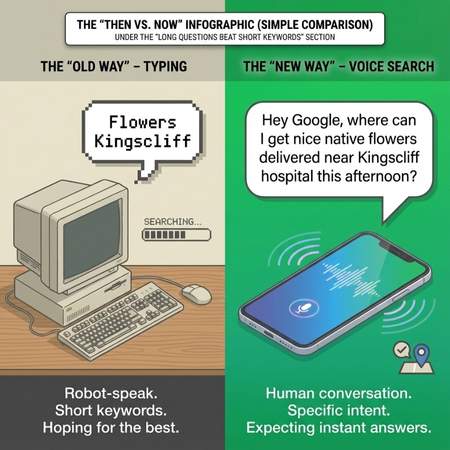 THE "THEN VS. NOW" INFOGRAPHIC (SIMPLE COMPARISON)
UNDER THE "LONG QUESTIONS BEAT SHORT KEYWORDS" SECTION

THE "OLD WAY" – TYPING

Flowers Kingscliff

SEARCHING...

Robot-speak.
Short keywords.
Hoping for the best.

THE "NEW WAY" – VOICE SEARCH

Hey Google, where can I get nice native flowers delivered near Kingscliff hospital this afternoon?

Human conversation.
Specific intent.
Expecting instant answers.