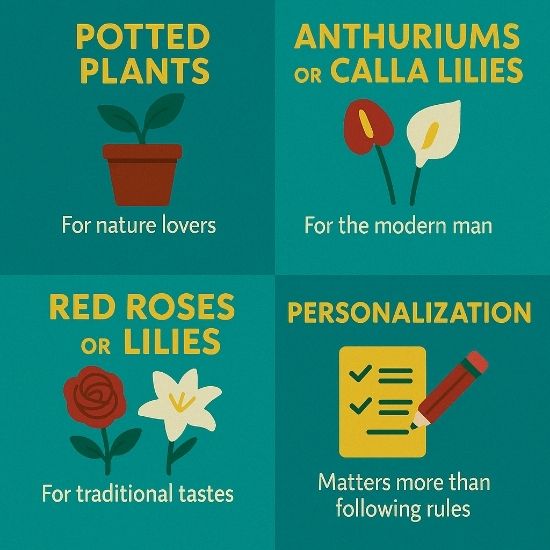 POTTED PLANTS

For nature lovers

ANTHURIUMS OR CALLA LILIES

For the modern man

RED ROSES OR LILIES

For traditional tastes

PERSONALIZATION

Matters more than following rules