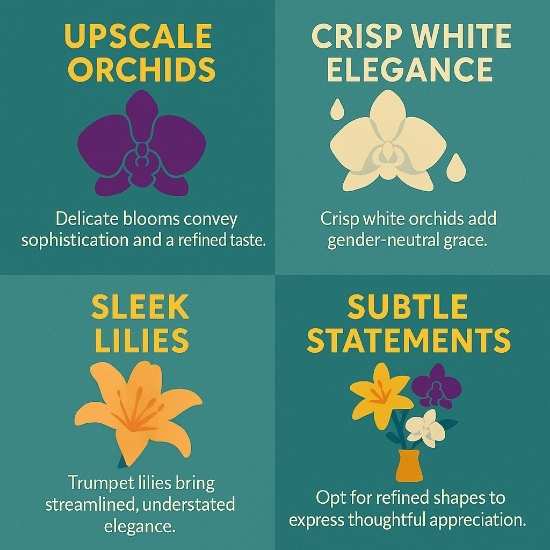 UPSCALE ORCHIDS

Delicate blooms convey sophistication and a refined taste.

CRISP WHITE ELEGANCE

Crisp white orchids add gender-neutral grace.

SLEEK LILIES

Trumpet lilies bring streamlined, understated elegance.

SUBTLE STATEMENTS

Opt for refined shapes to express thoughtful appreciation.