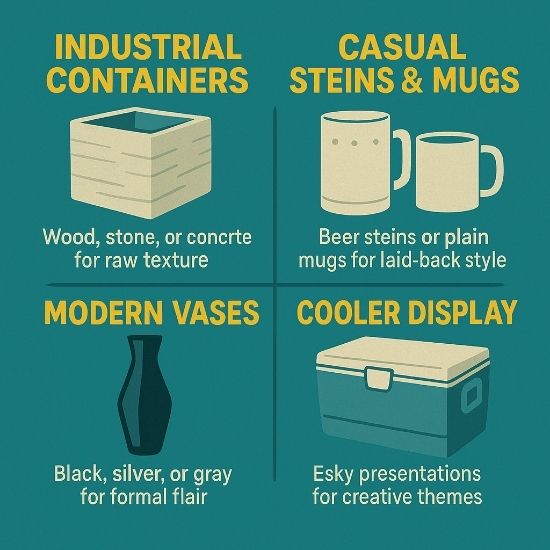 INDUSTRIAL CONTAINERS

Wood, stone, or concrte for raw texture

CASUAL STEINS & MUGS

Beer steins or plain mugs for laid-back style

MODERN VASES

Black, silver, or gray for formal flair

COOLER DISPLAY

Esky presentations for creative themes