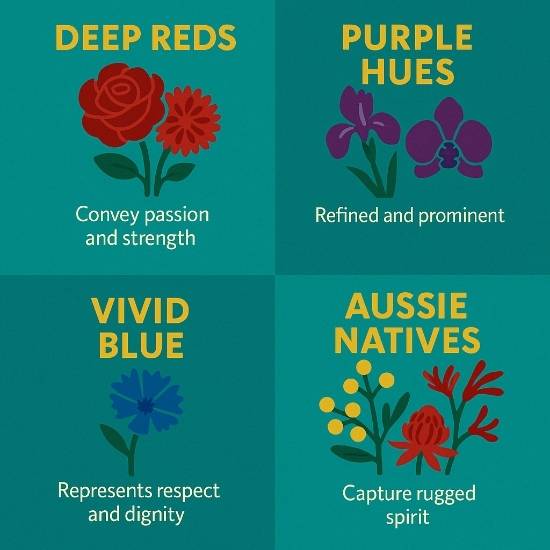 DEEP REDS

Convey passion and strength

PURPLE HUES

Refined and prominent

VIVID BLUE

Represents respect and dignity

AUSSIE NATIVES

Capture rugged spirit