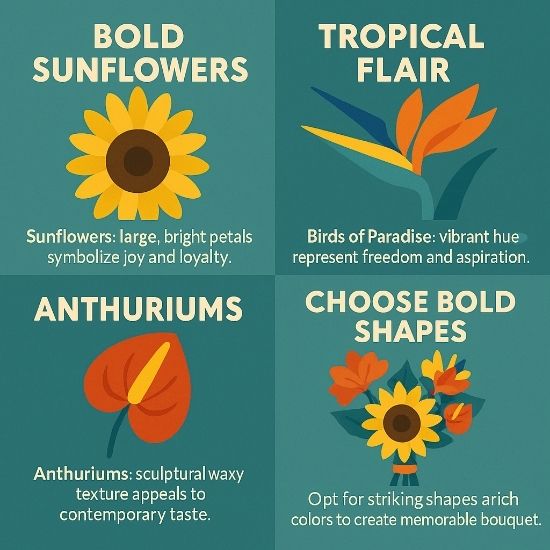 BOLD SUNFLOWERS

Sunflowers: large, bright petals symbolize joy and loyalty.

TROPICAL FLAIR

Birds of Paradise: vibrant hue represent freedom and aspiration.

ANTHURIUMS

Anthuriums: sculptural waxy texture appeals to contemporary taste.

CHOOSE BOLD SHAPES

Opt for striking shapes arich colors to create memorable bouquet.