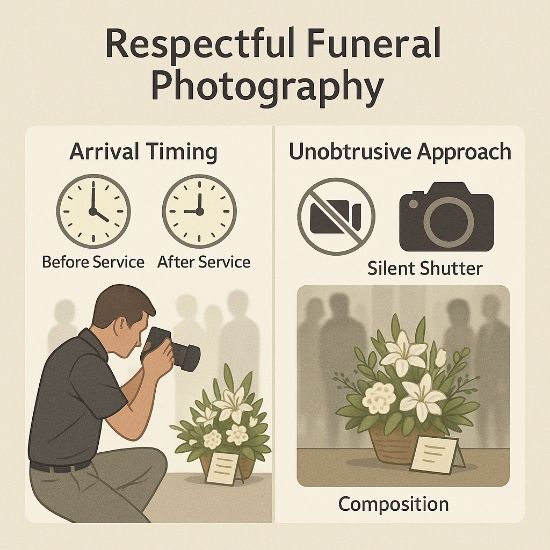 Respectful Funeral Photography

Arrival Timing

Before Service

After Service

Unobtrusive Approach

Silent Shutter

Composition