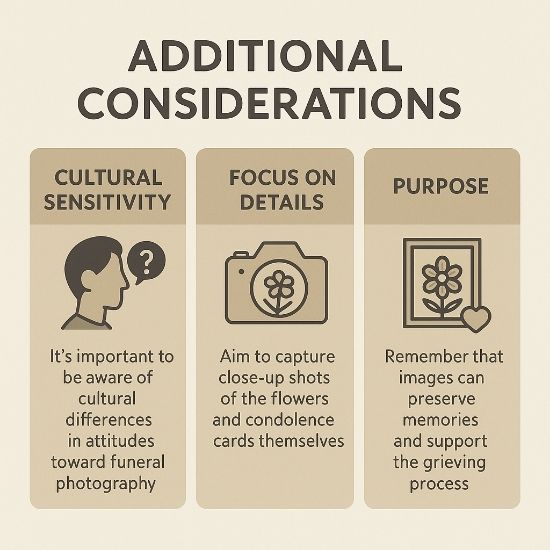 ADDITIONAL CONSIDERATIONS

CULTURAL SENSITIVITY

?

It's important to be aware of cultural differences in attitudes toward funeral photography

FOCUS ON DETAILS

Aim to capture close-up shots of the flowers and condolence cards themselves

PURPOSE

Remember that images can preserve memories and support the grieving process