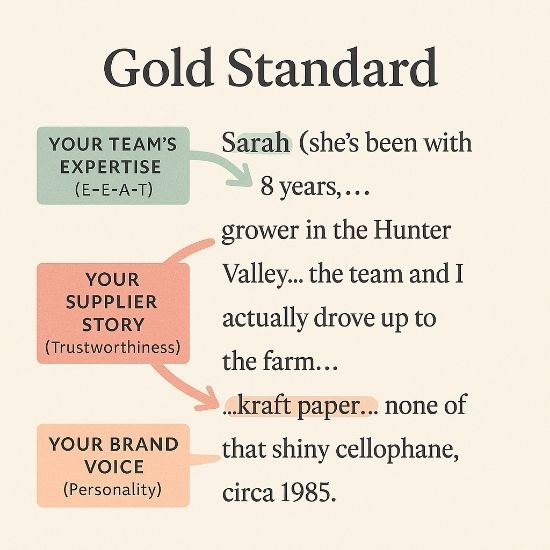 Gold Standard

YOUR TEAM'S EXPERTISE (E-E-A-T)

YOUR SUPPLIER STORY (Trustworthiness)

YOUR BRAND VOICE (Personality)

Sarah (she's been with 8 years,…

grower in the Hunter Valley... the team and I actually drove up to the farm…

...kraft paper… none of that shiny cellophane, circa 1985.