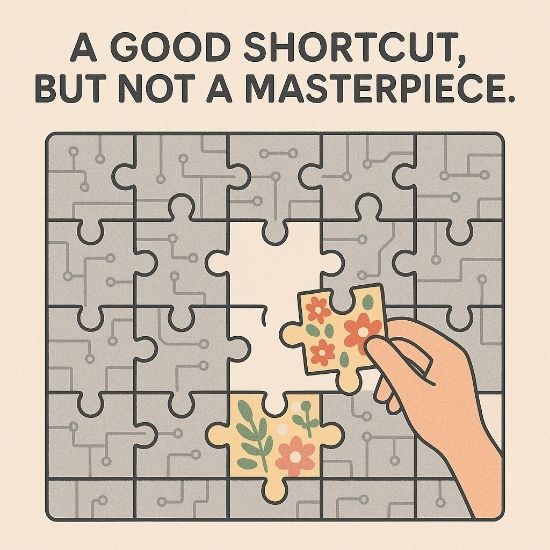 A GOOD SHORTCUT, BUT NOT A MASTERPIECE.