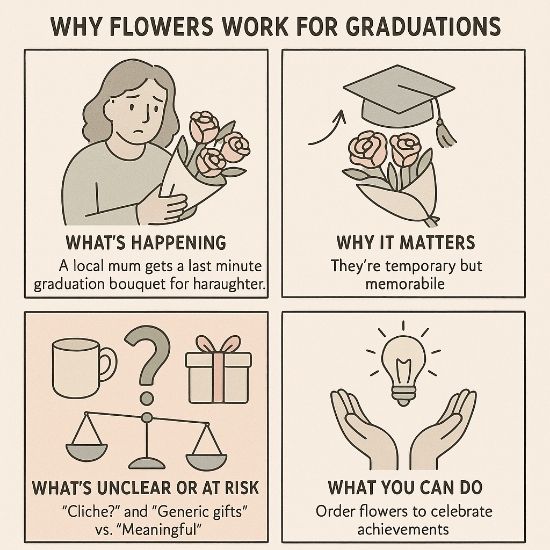 WHY FLOWERS WORK FOR GRADUATIONS

WHAT'S HAPPENING

A local mum gets a last minute graduation bouquet for haraughter.

WHY IT MATTERS

They're temporary but memorabile

WHAT'S UNCLEAR OR AT RISK

"Cliche?" and "Generic gifts" vs. "Meaningful"

WHAT YOU CAN DO

Order flowers to celebrate achievements