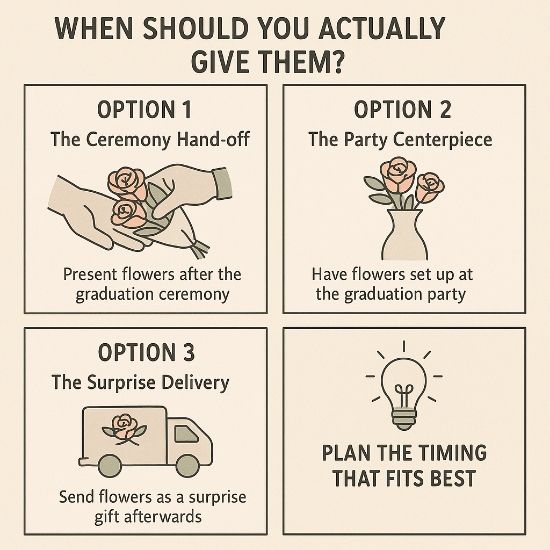 WHEN SHOULD YOU ACTUALLY GIVE THEM?

OPTION 1
The Ceremony Hand-off

Present flowers after the graduation ceremony

OPTION 2
The Party Centerpiece

Have flowers set up at the graduation party

OPTION 3
The Surprise Delivery

Send flowers as a surprise gift afterwards

PLAN THE TIMING THAT FITS BEST