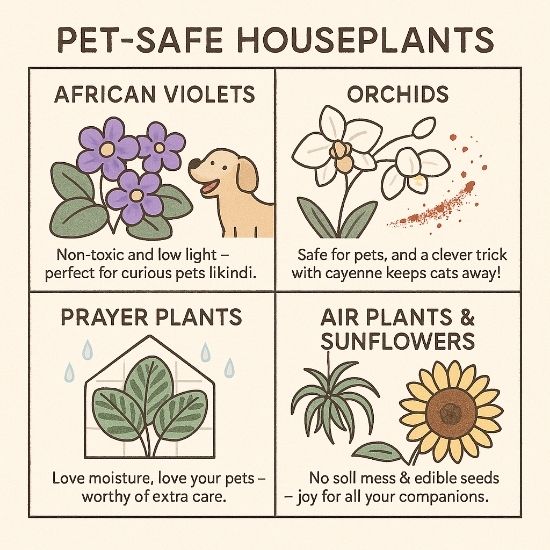 PET-SAFE HOUSEPLANTS

AFRICAN VIOLETS

Non-toxic and low light – perfect for curious pets likindi.

ORCHIDS

Safe for pets, and a clever trick with cayenne keeps cats away!

PRAYER PLANTS

Love moisture, love your pets – worthy of extra care.

AIR PLANTS & SUNFLOWERS

No soll mess & edible seeds – joy for all your companions.