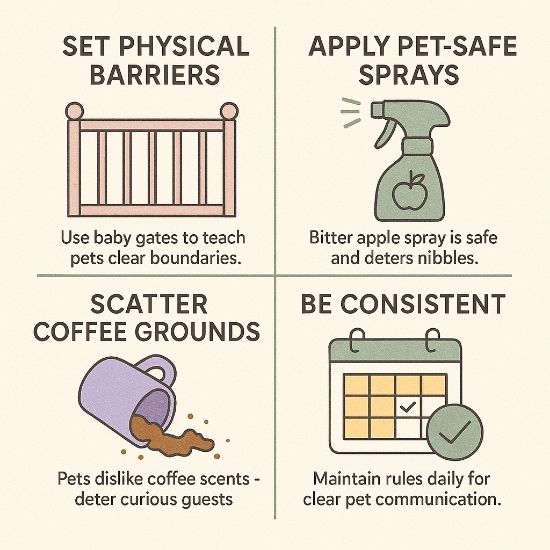 SET PHYSICAL BARRIERS

Use baby gates to teach pets clear boundaries.

APPLY PET-SAFE SPRAYS

Bitter apple spray is safe and deters nibbles.

SCATTER COFFEE GROUNDS

Pets dislike coffee scents - deter curious guests

BE CONSISTENT

Maintain rules daily for clear pet communication.