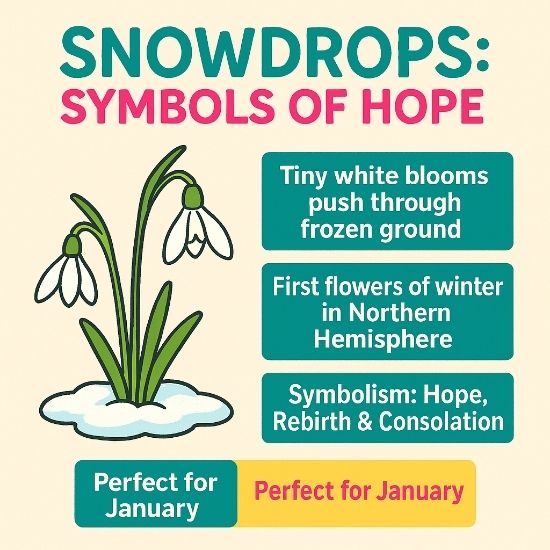 SNOWDROPS:
SYMBOLS OF HOPE

Tiny white blooms push through frozen ground

First flowers of winter in Northern Hemisphere

Symbolism: Hope, Rebirth & Consolation

Perfect for January

Perfect for January