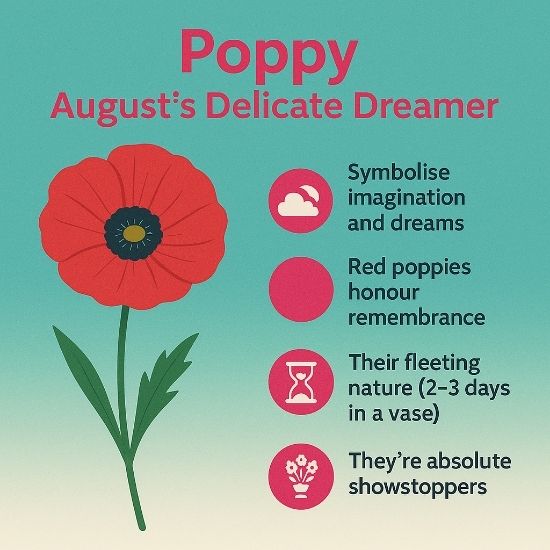 Poppy
August's Delicate Dreamer

Symbolise imagination and dreams

Red poppies honour remembrance

Their fleeting nature (2–3 days in a vase)

They're absolute showstoppers