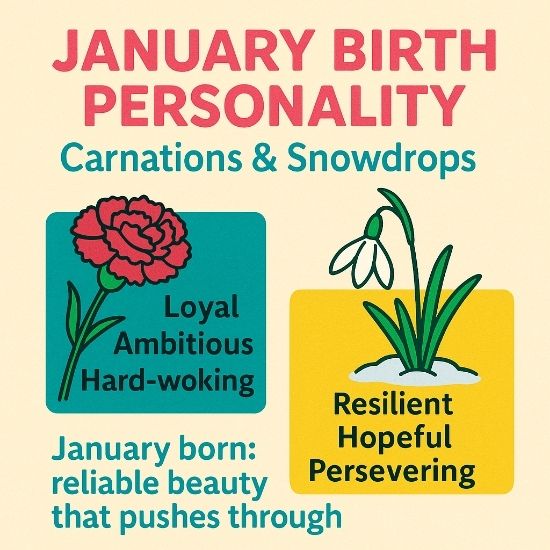 JANUARY BIRTH PERSONALITY

Carnations & Snowdrops

Loyal
Ambitious
Hard-woking

Resilient
Hopeful
Persevering

January born:
reliable beauty
that pushes through