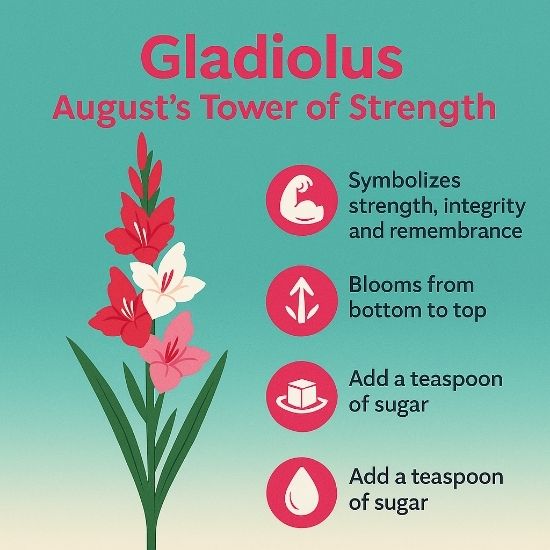 Gladiolus
August's Tower of Strength

Symbolizes strength, integrity and remembrance

Blooms from bottom to top

Add a teaspoon of sugar

Add a teaspoon of sugar