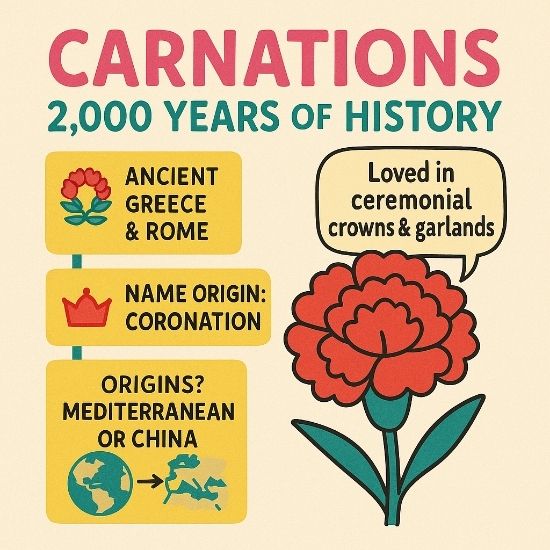 CARNATIONS
2,000 YEARS OF HISTORY

ANCIENT GREECE & ROME

NAME ORIGIN: CORONATION

ORIGINS? MEDITERRANEAN OR CHINA

Loved in ceremonial crowns & garlands