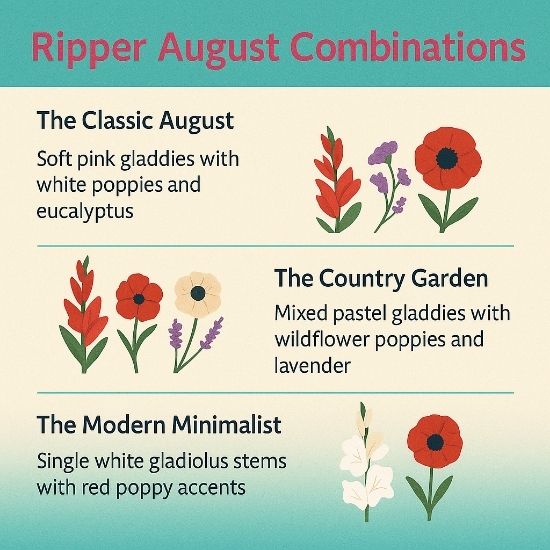 Ripper August Combinations

The Classic August

Soft pink gladdies with white poppies and eucalyptus

The Country Garden

Mixed pastel gladdies with wildflower poppies and lavender

The Modern Minimalist

Single white gladiolus stems with red poppy accents