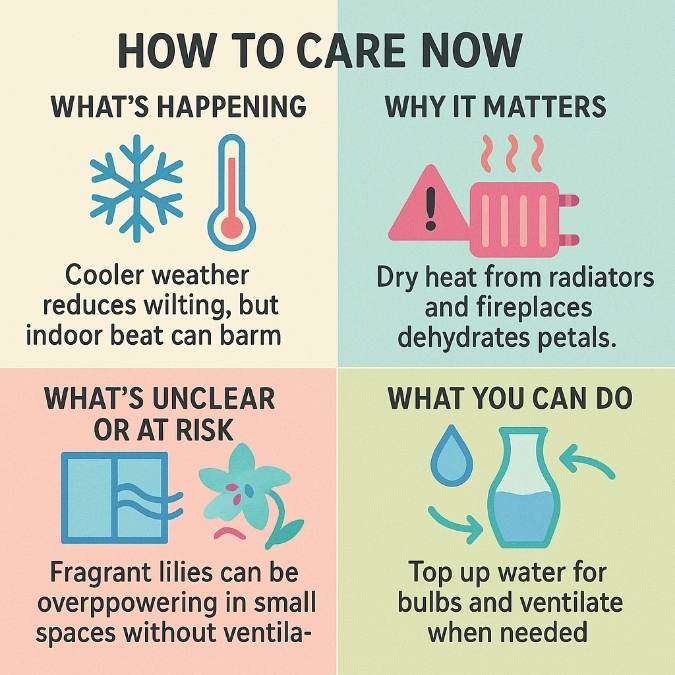 HOW TO CARE NOW

WHAT'S HAPPENING

Cooler weather reduces wilting, but indoor beat can barm

WHY IT MATTERS

Dry heat from radiators and fireplaces dehydrates petals.

WHAT'S UNCLEAR OR AT RISK

Fragrant lilies can be overppowering in small spaces without ventila-

WHAT YOU CAN DO

Top up water for bulbs and ventilate when needed