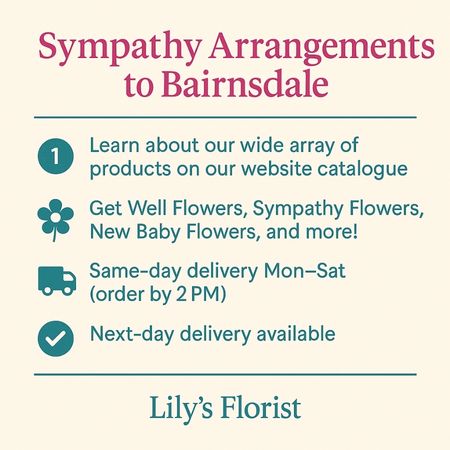 Sympathy Arrangements to Bairnsdale

1 Learn about our wide array of products on our website catalogue

Get Well Flowers, Sympathy Flowers, New Baby Flowers, and more!

Same-day delivery Mon–Sat (order by 2 PM)

Next-day delivery available

Lily's Florist