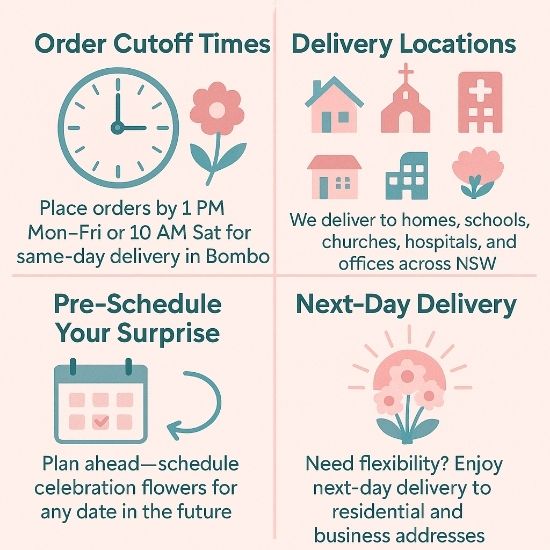 Order Cutoff Times

Place orders by 1 PM Mon–Fri or 10 AM Sat for same-day delivery in Bombo

Delivery Locations

We deliver to homes, schools, churches, hospitals, and offices across NSW

Pre-Schedule Your Surprise

Plan ahead—schedule celebration flowers for any date in the future

Next-Day Delivery

Need flexibility? Enjoy next-day delivery to residential and business addresses