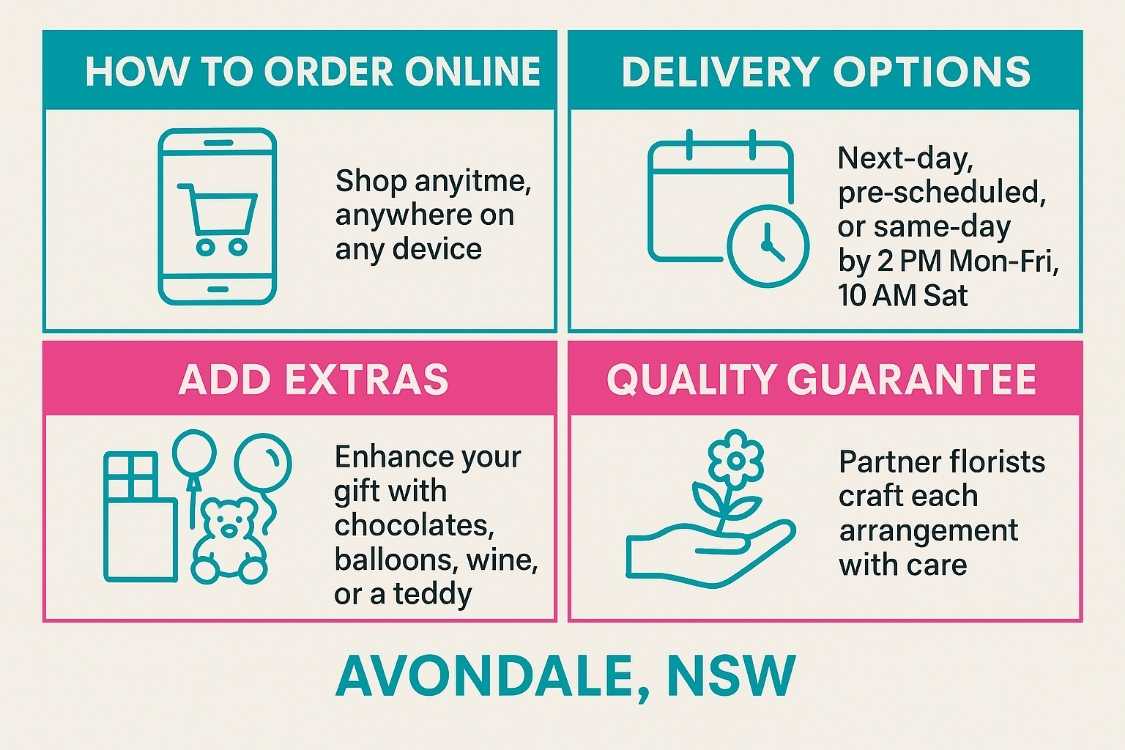 HOW TO ORDER ONLINE

Shop anyitme, anywhere on any device

DELIVERY OPTIONS

Next-day, pre-scheduled, or same-day by 2 PM Mon-Fri, 10 AM Sat

ADD EXTRAS

Enhance your gift with chocolates, balloons, wine, or a teddy

QUALITY GUARANTEE

Partner florists craft each arrangement with care

AVONDALE, NSW