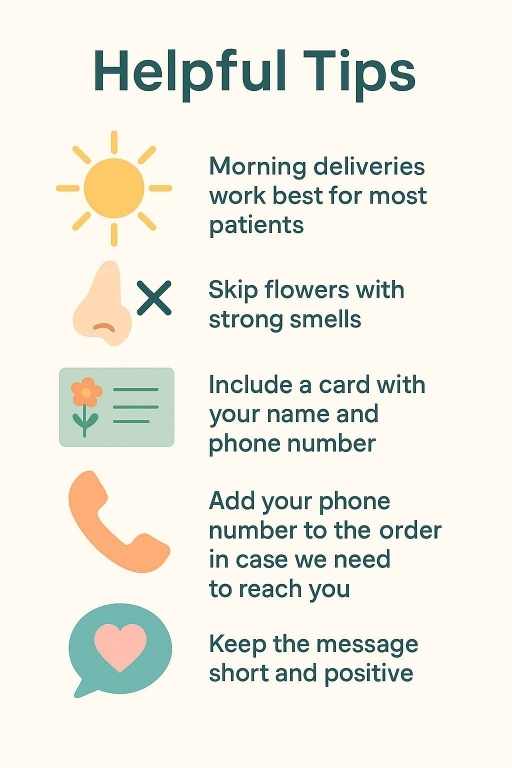 Helpful Tips

Morning deliveries work best for most patients

Skip flowers with strong smells

Include a card with your name and phone number

Add your phone number to the order in case we need to reach you

Keep the message short and positive