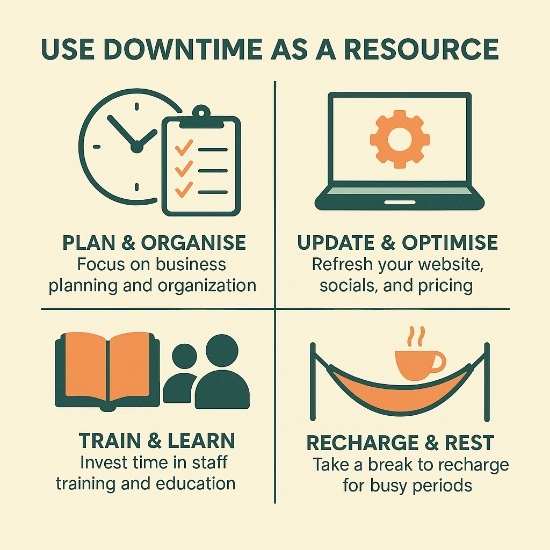 USE DOWNTIME AS A RESOURCE

PLAN & ORGANISE
Focus on business planning and organization

UPDATE & OPTIMISE
Refresh your website, socials, and pricing

TRAIN & LEARN
Invest time in staff training and education

RECHARGE & REST
Take a break to recharge for busy periods