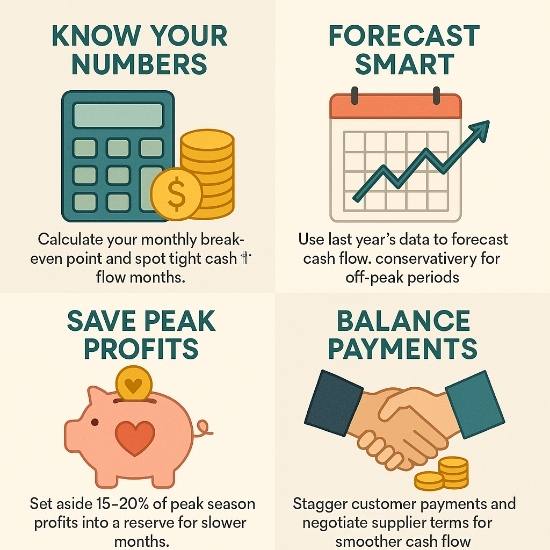 KNOW YOUR NUMBERS

$

Calculate your monthly break-even point and spot tight cash flow months.

FORECAST SMART

Use last year's data to forecast cash flow. conservativery for off-peak periods

SAVE PEAK PROFITS

Set aside 15–20% of peak season profits into a reserve for slower months.

BALANCE PAYMENTS

Stagger customer payments and negotiate supplier terms for smoother cash flow