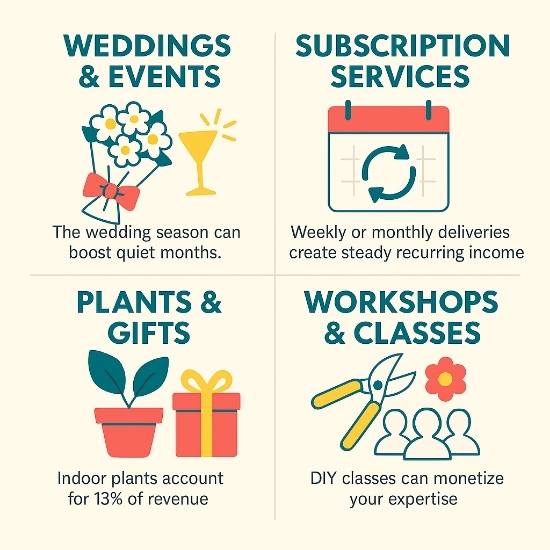 WEDDINGS & EVENTS

The wedding season can boost quiet months.

SUBSCRIPTION SERVICES

Weekly or monthly deliveries create steady recurring income

PLANTS & GIFTS

Indoor plants account for 13% of revenue

WORKSHOPS & CLASSES

DIY classes can monetize your expertise