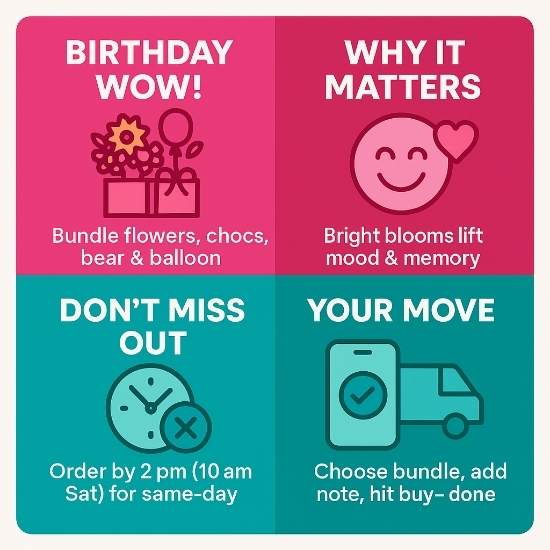 BIRTHDAY WOW!

Bundle flowers, chocs, bear & balloon

WHY IT MATTERS

Bright blooms lift mood & memory

DON'T MISS OUT

Order by 2 pm (10 am Sat) for same-day

YOUR MOVE

Choose bundle, add note, hit buy– done