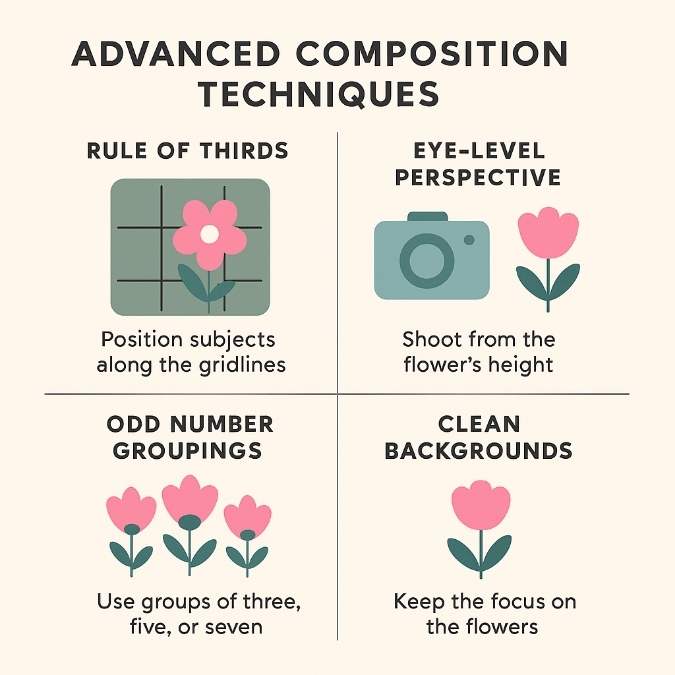 ADVANCED COMPOSITION TECHNIQUES

RULE OF THIRDS

Position subjects along the gridlines

EYE-LEVEL PERSPECTIVE

Shoot from the flower's height

ODD NUMBER GROUPINGS

Use groups of three, five, or seven

CLEAN BACKGROUNDS

Keep the focus on the flowers